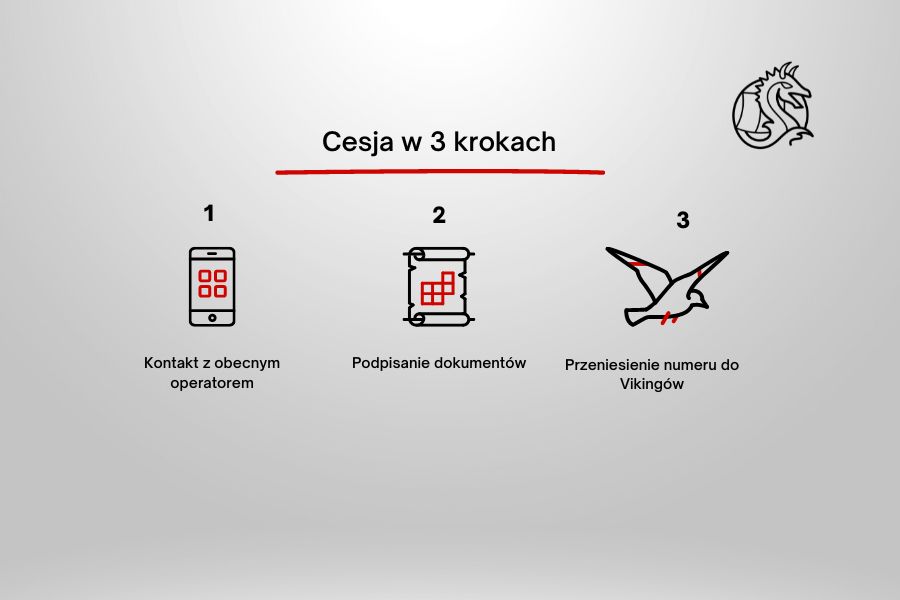 Cesja w 3 krokach

1

Kontakt z obecnym operatorem

2

Podpisanie dokumentów

3

Przeniesienie numeru do Vikingów